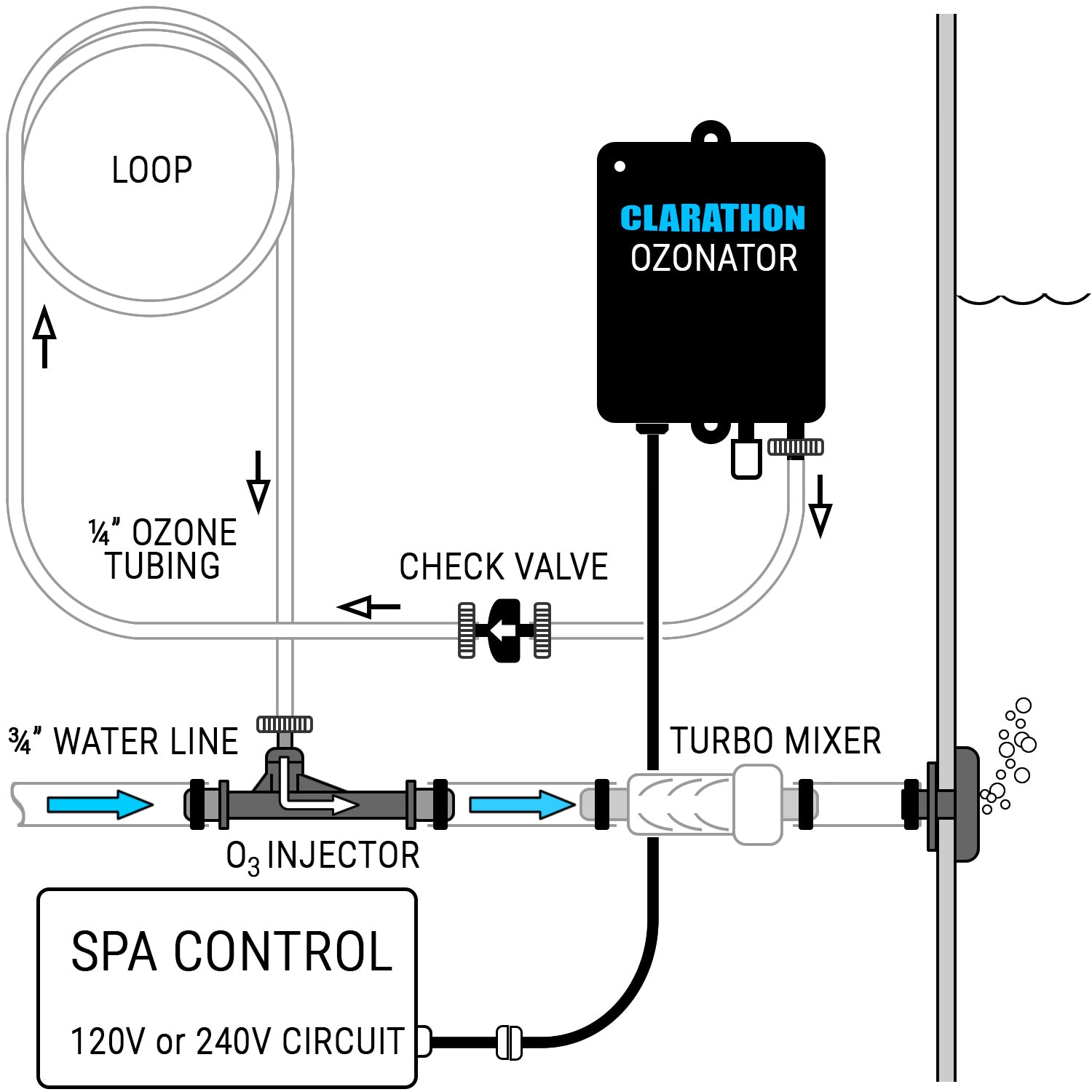 LOOP

CLARATHON
OZONATOR

¼" OZONE TUBING

CHECK VALVE

¾" WATER LINE

TURBO MIXER

$O_3$ INJECTOR

SPA CONTROL

120V or 240V CIRCUIT