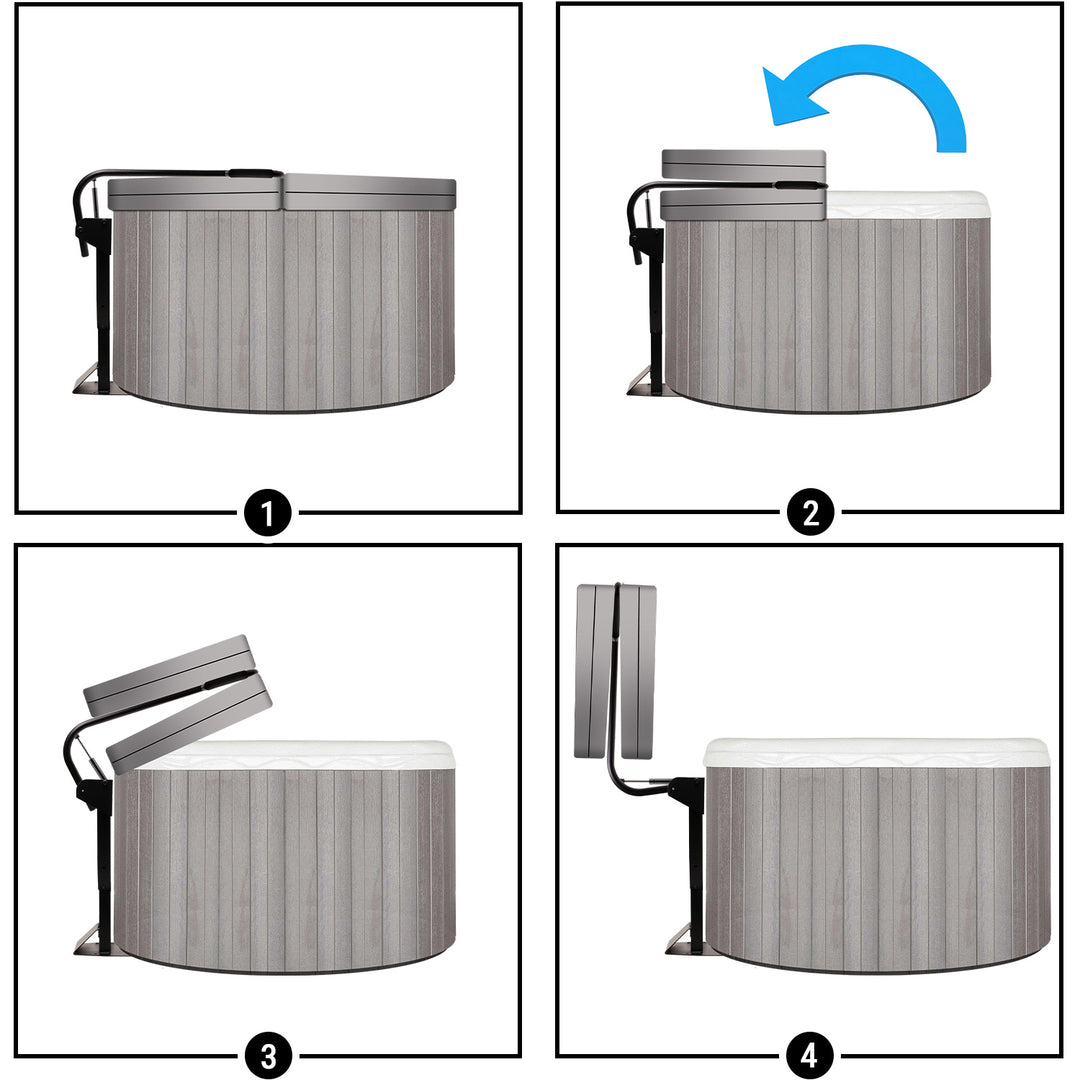 1

2

3

4