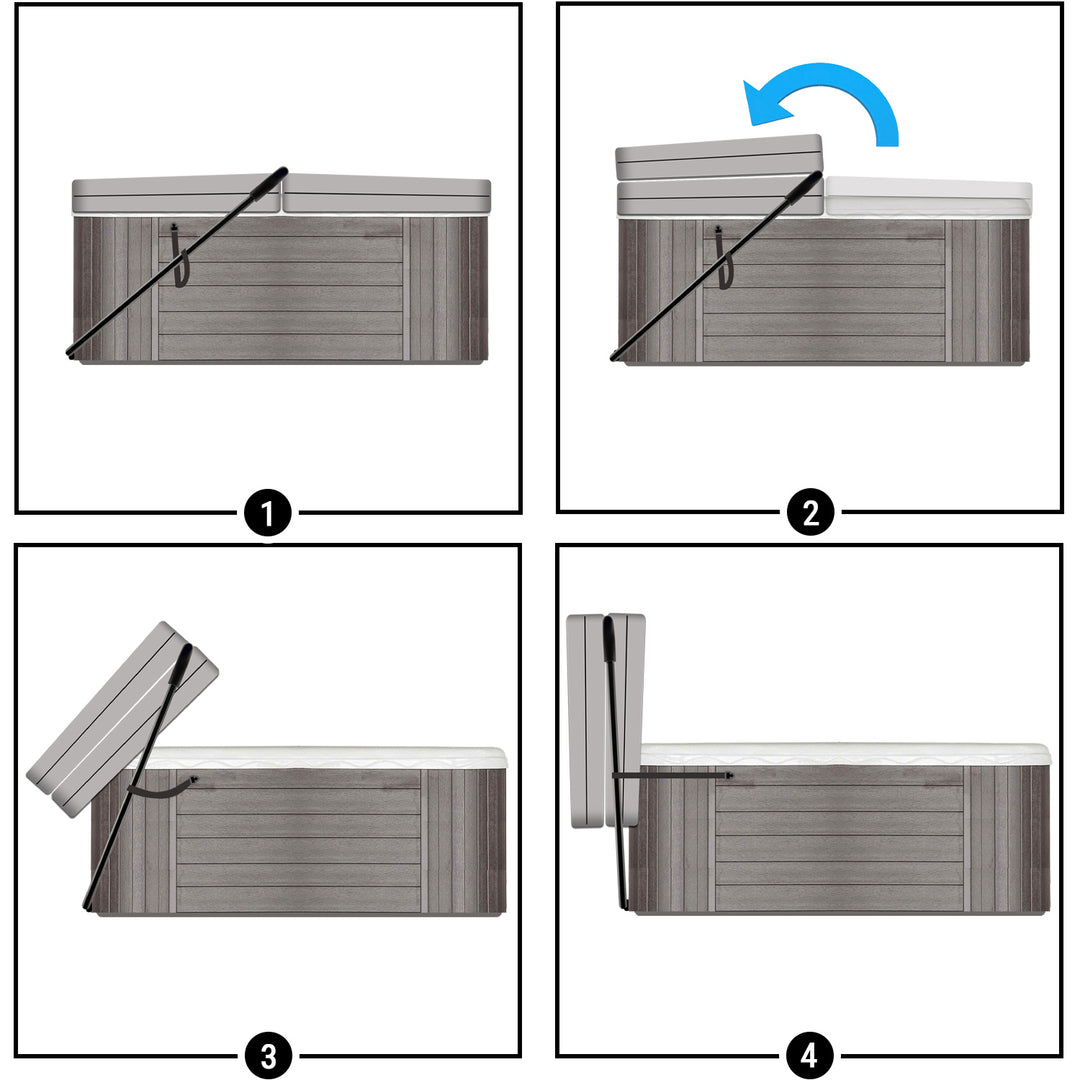 1

2

3

4