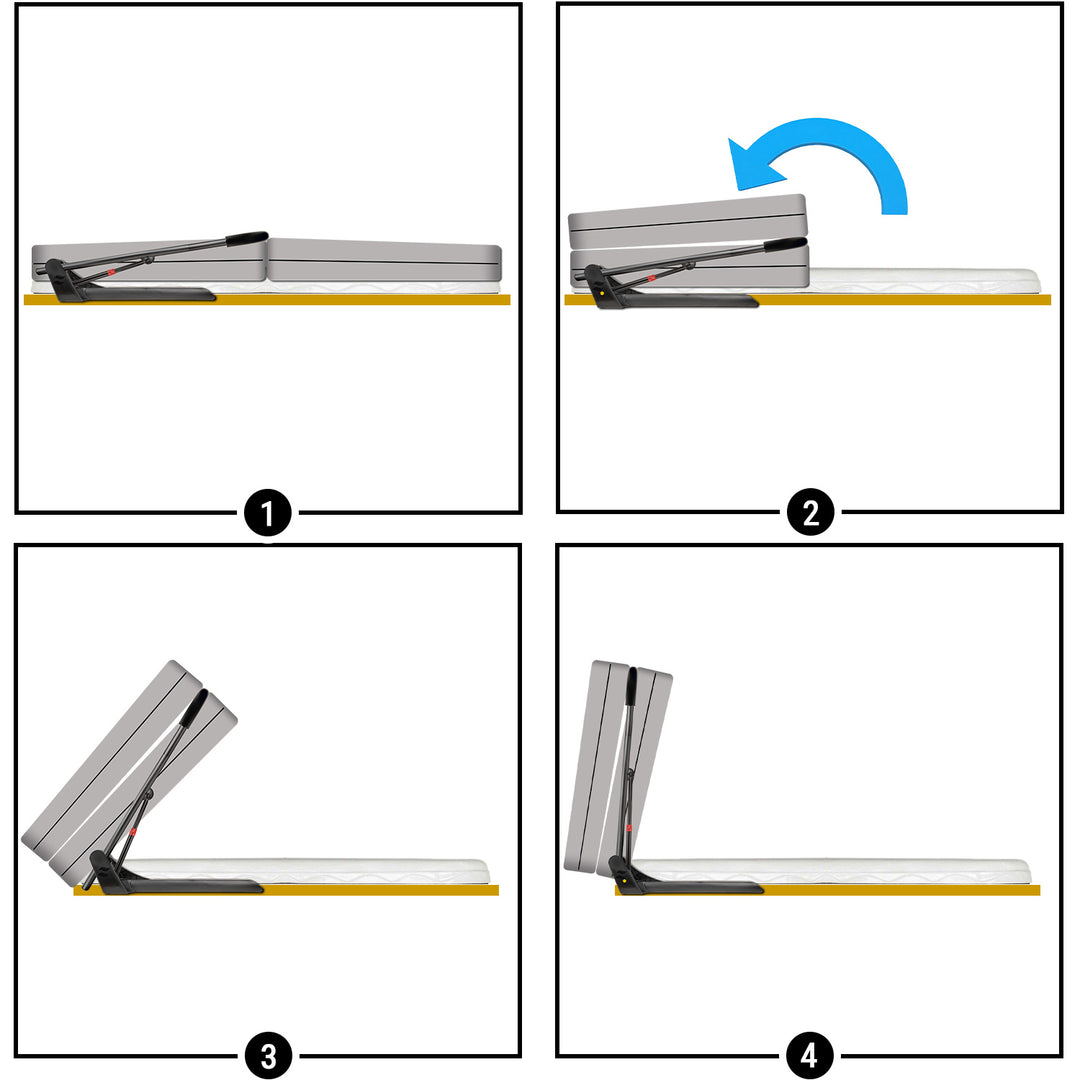 1

2

3

4