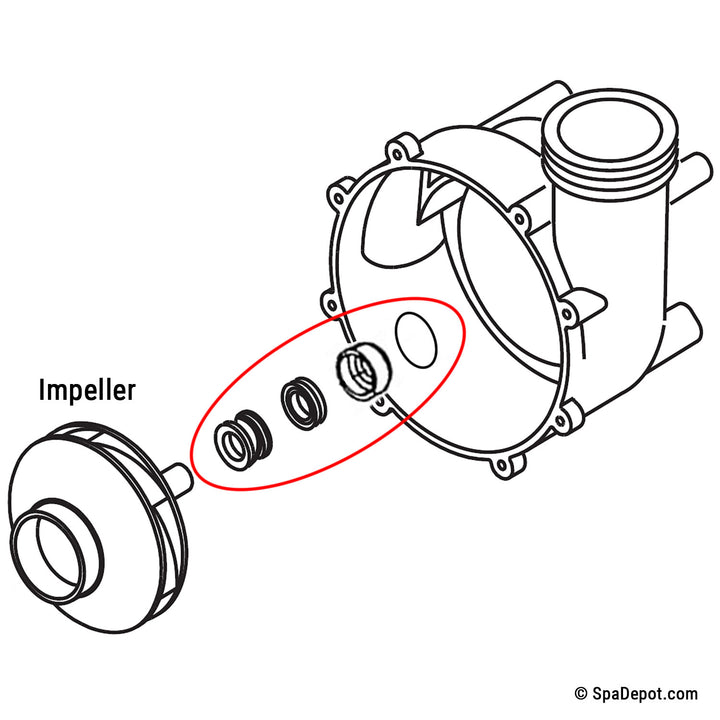 Impeller

© SpaDepot.com