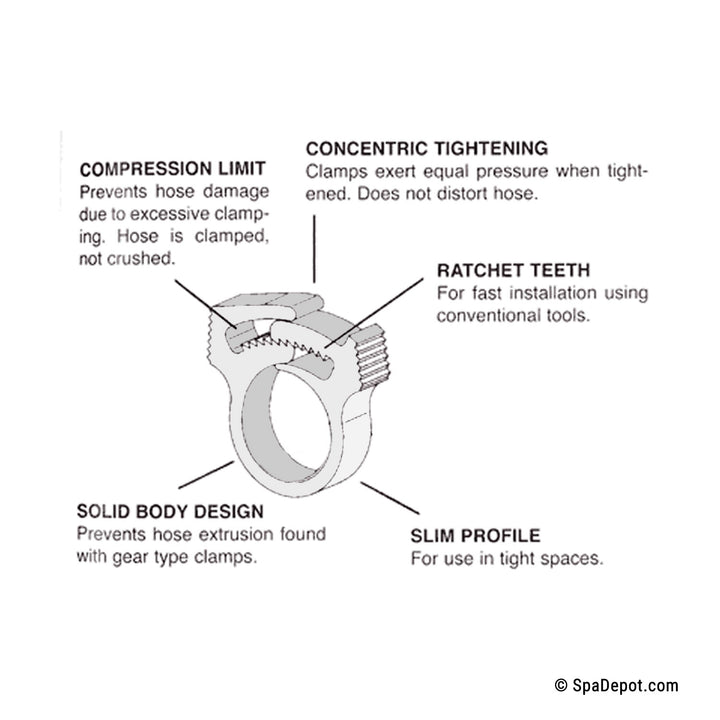 COMPRESSION LIMIT
Prevents hose damage due to excessive clamping. Hose is clamped, not crushed.

CONCENTRIC TIGHTENING
Clamps exert equal pressure when tightened. Does not distort hose.

RATCHET TEETH
For fast installation using conventional tools.

SOLID BODY DESIGN
Prevents hose extrusion found with gear type clamps.

SLIM PROFILE
For use in tight spaces.

© SpaDepot.com