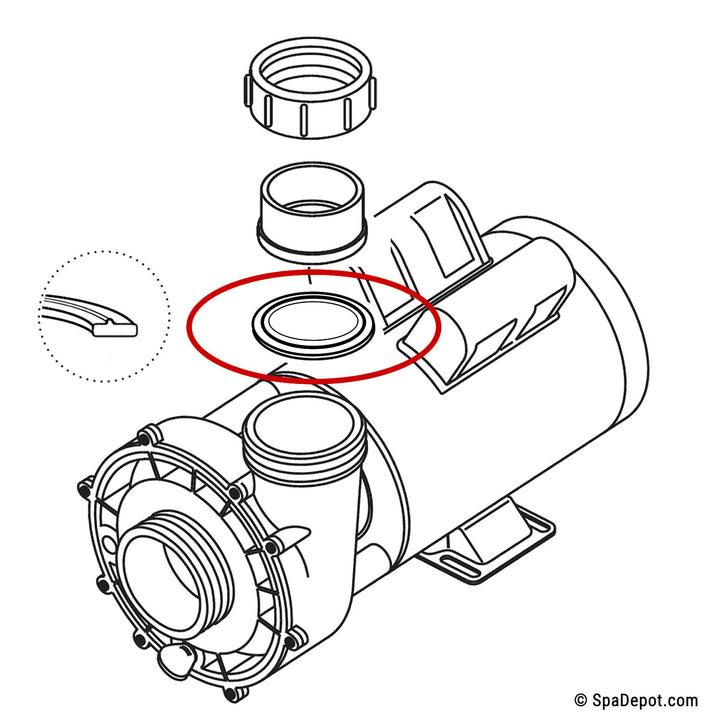 © SpaDepot.com