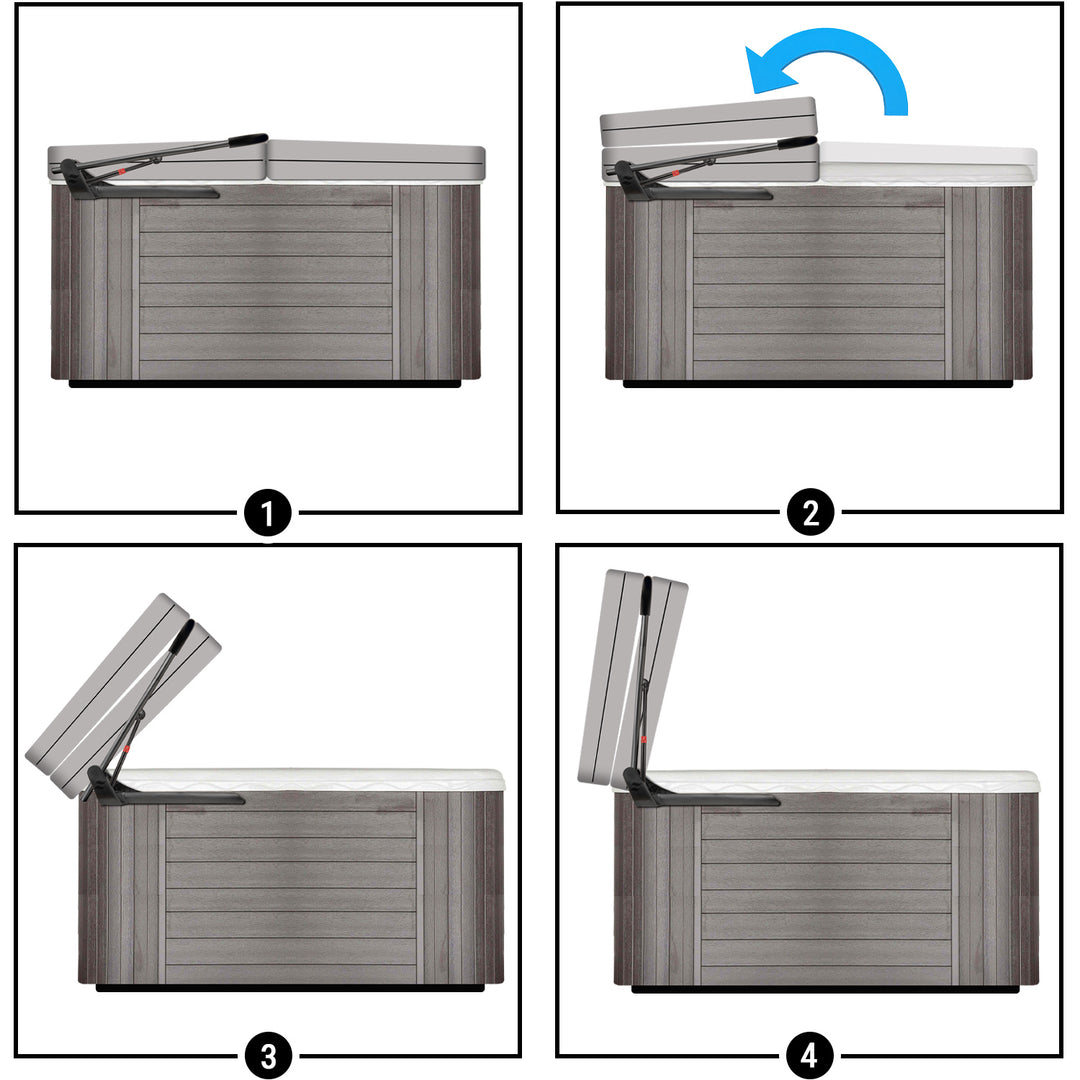 1

2

3

4