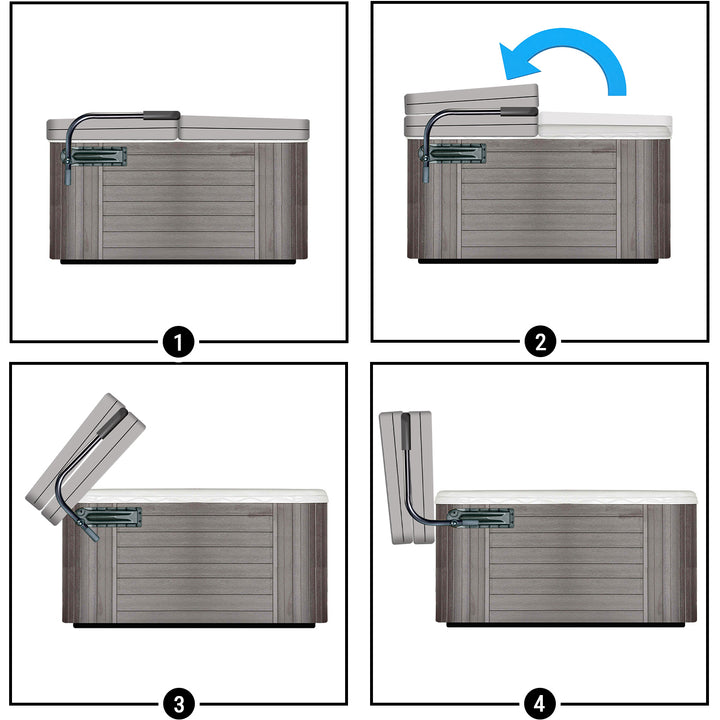 1

2

3

4