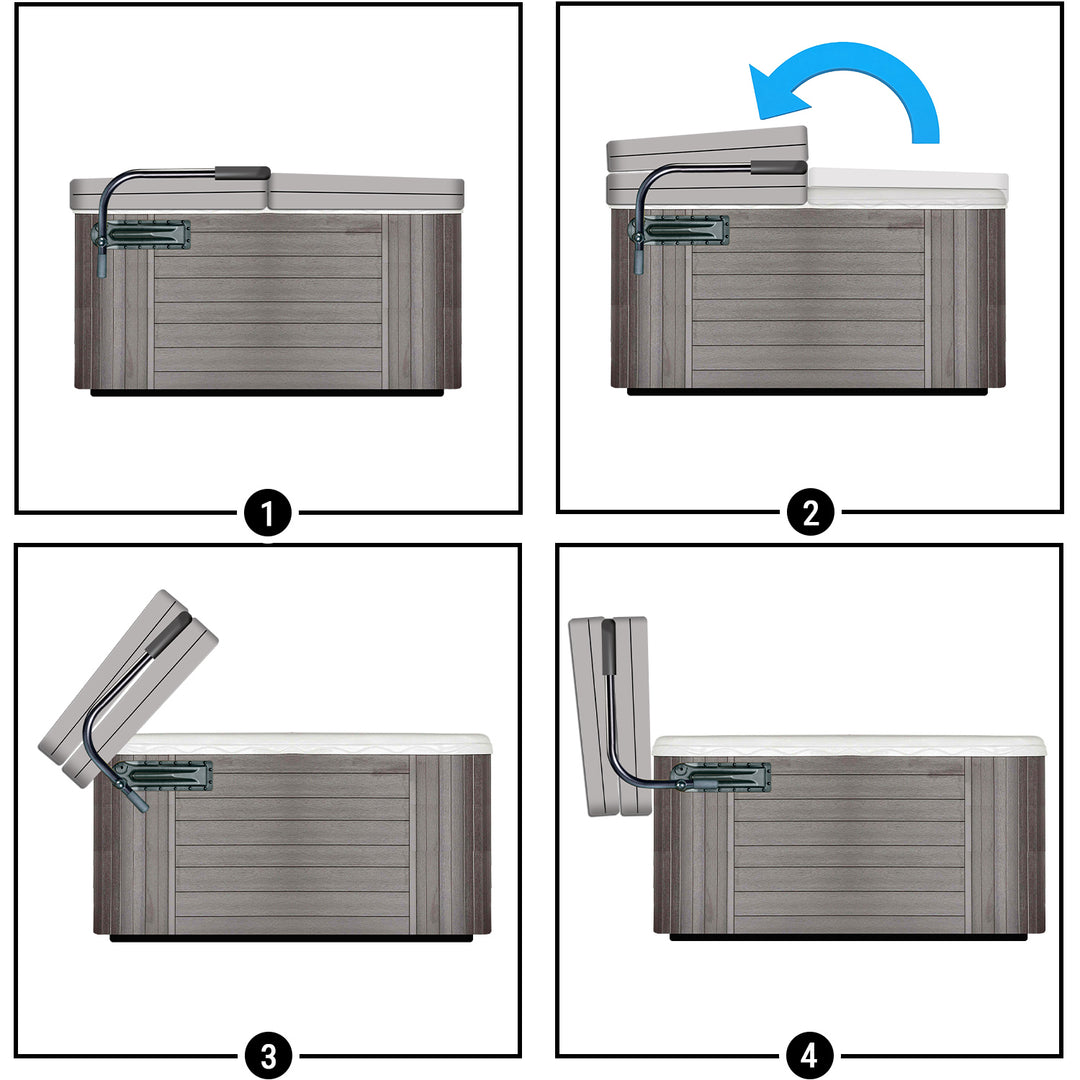 1

2

3

4