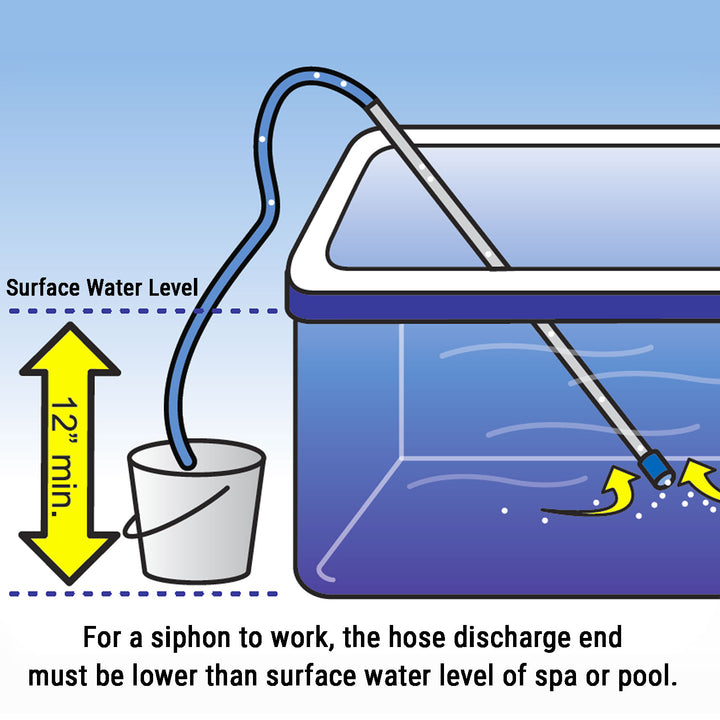 Surface Water Level

12" min.

For a siphon to work, the hose discharge end must be lower than surface water level of spa or pool.