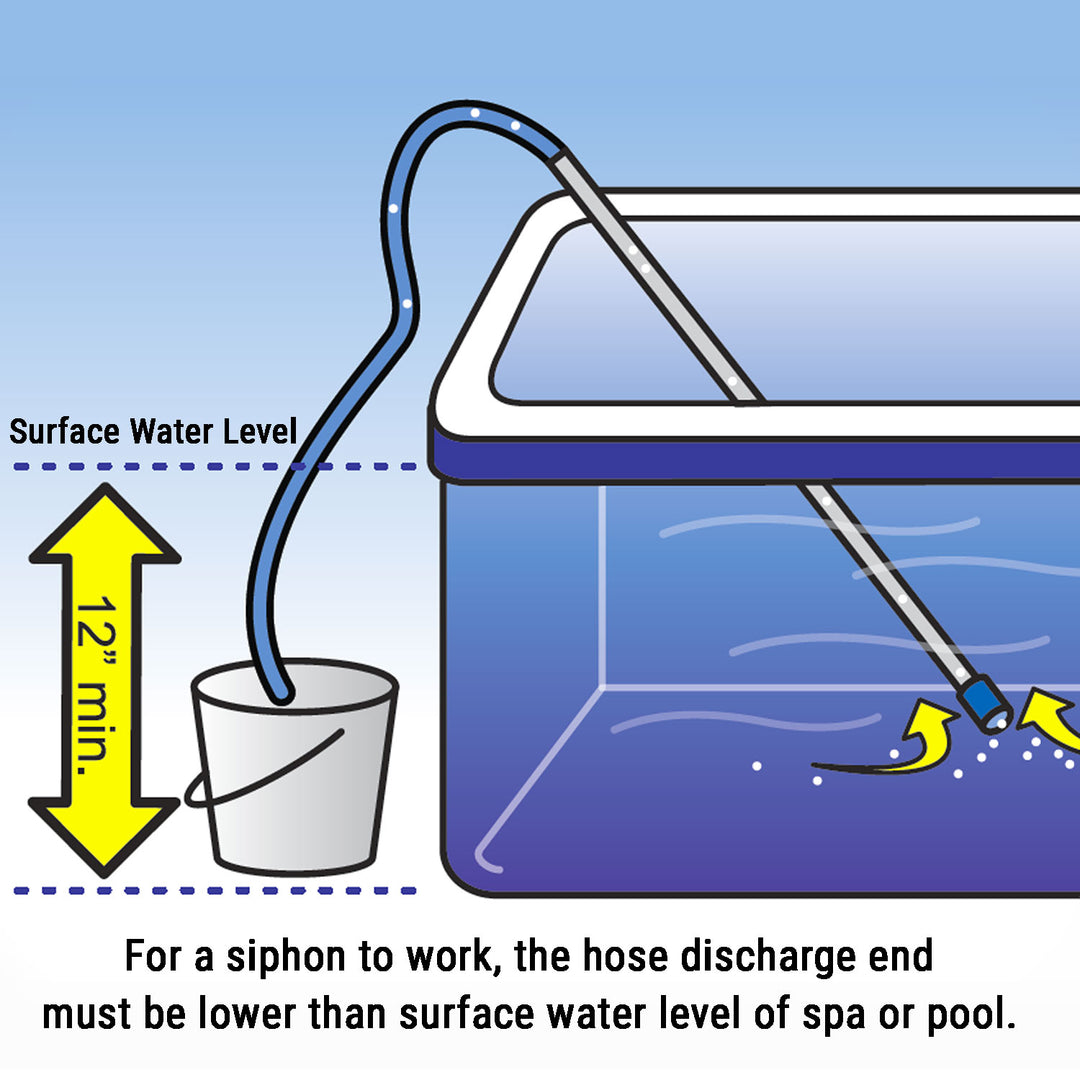 Surface Water Level

12" min.

For a siphon to work, the hose discharge end must be lower than surface water level of spa or pool.