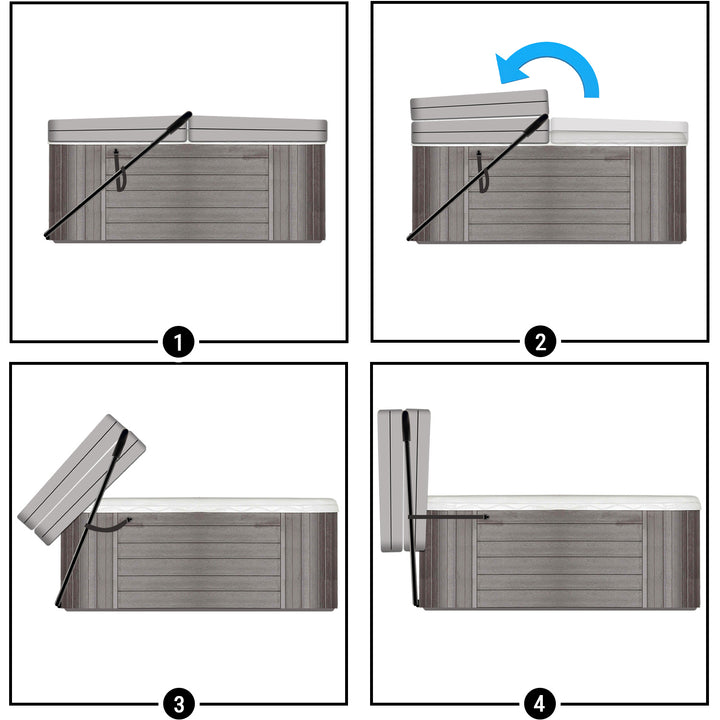 1

2

3

4